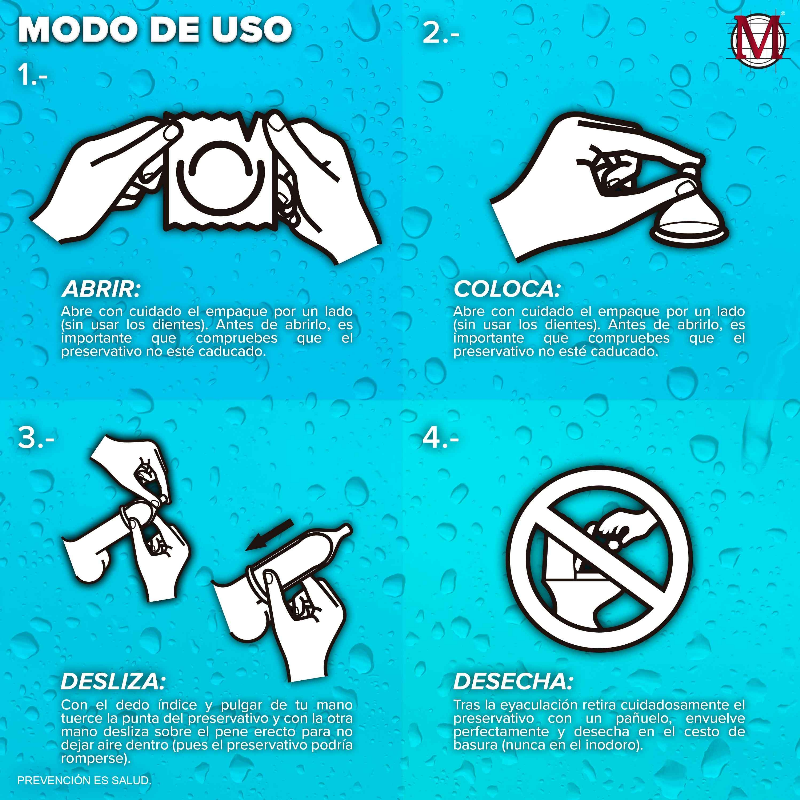 MODO DE USO

M

1.-

ABRIR:
Abre con cuidado el empaque por un lado (sin usar los dientes). Antes de abrirlo, es importante que compruebes que el preservativo no esté caducado.

2.-

COLOCA:
Abre con cuidado el empaque por un lado (sin usar los dientes). Antes de abrirlo, es importante que compruebes que el preservativo no esté caducado.

3.-

DESLIZA:
Con el dedo índice y pulgar de tu mano tuerce la punta del preservativo y con la otra mano desliza sobre el pene erecto para no dejar aire dentro (pues el preservativo podría romperse).

4.-

DESECHA:
Tras la eyaculación retira cuidadosamente el preservativo con un pañuelo, envuelve perfectamente y desecha en el cesto de basura (nunca en el inodoro).

PREVENCIÓN ES SALUD.