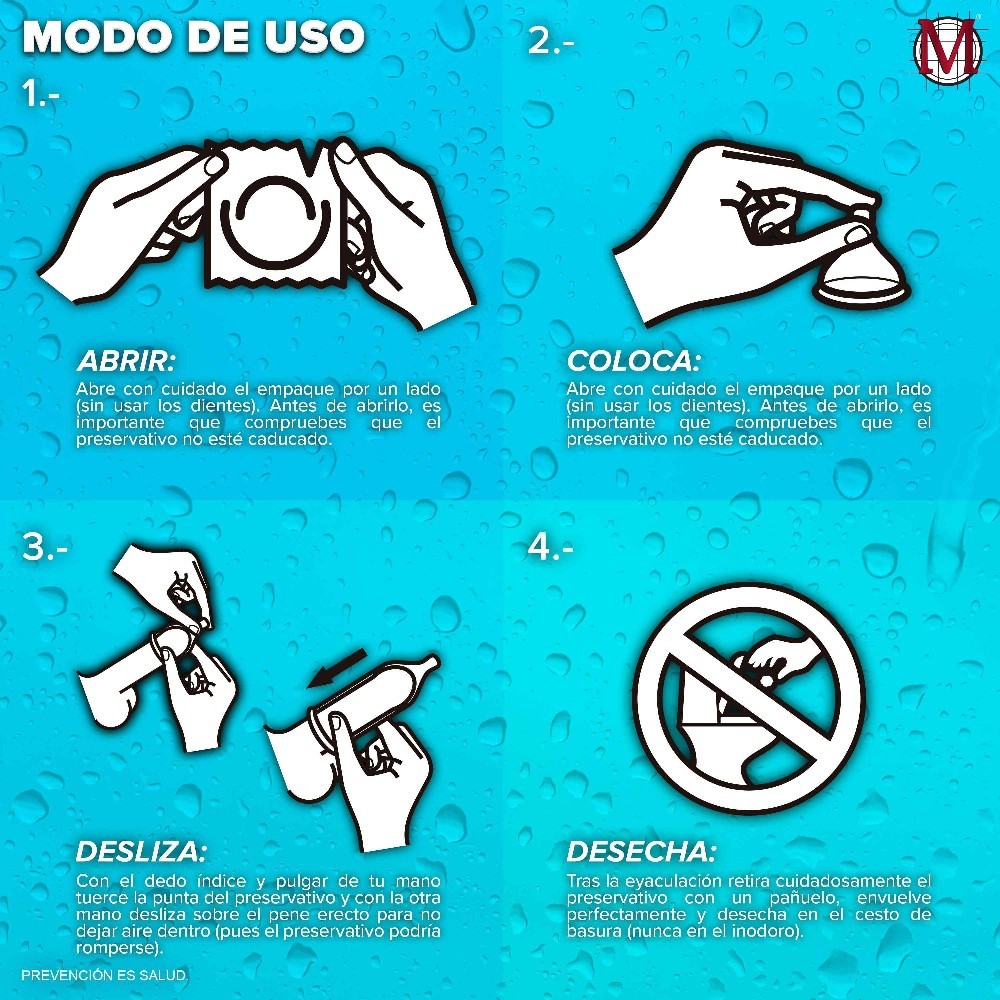 MODO DE USO

M

1.-

ABRIR:
Abre con cuidado el empaque por un lado (sin usar los dientes). Antes de abrirlo, es importante que compruebes que el preservativo no esté caducado.

2.-

COLOCA:
Abre con cuidado el empaque por un lado (sin usar los dientes). Antes de abrirlo, es importante que compruebes que el preservativo no esté caducado.

3.-

DESLIZA:
Con el dedo índice y pulgar de tu mano tuerce la punta del preservativo y con la otra mano desliza sobre el pene erecto para no dejar aire dentro (pues el preservativo podría romperse).

4.-

DESECHA:
Tras la eyaculación retira cuidadosamente el preservativo con un pañuelo, envuelve perfectamente y desecha en el cesto de basura (nunca en el inodoro).

PREVENCIÓN ES SALUD.